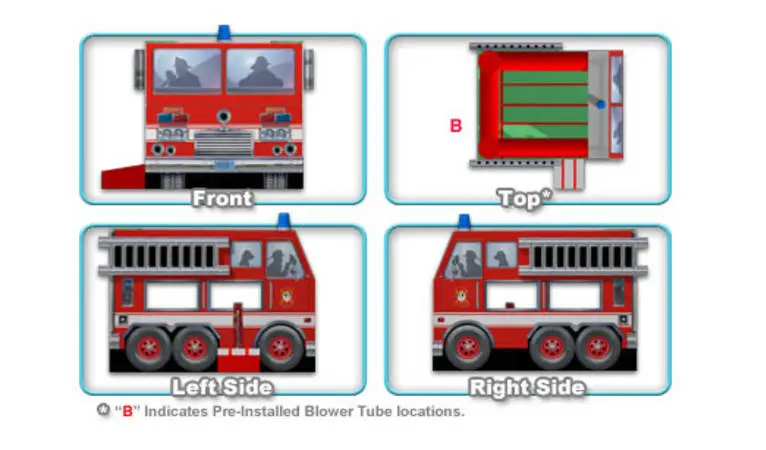 Front

B

Top*

Left Side

Right Side

"B" Indicates Pre-Installed Blower Tube locations.